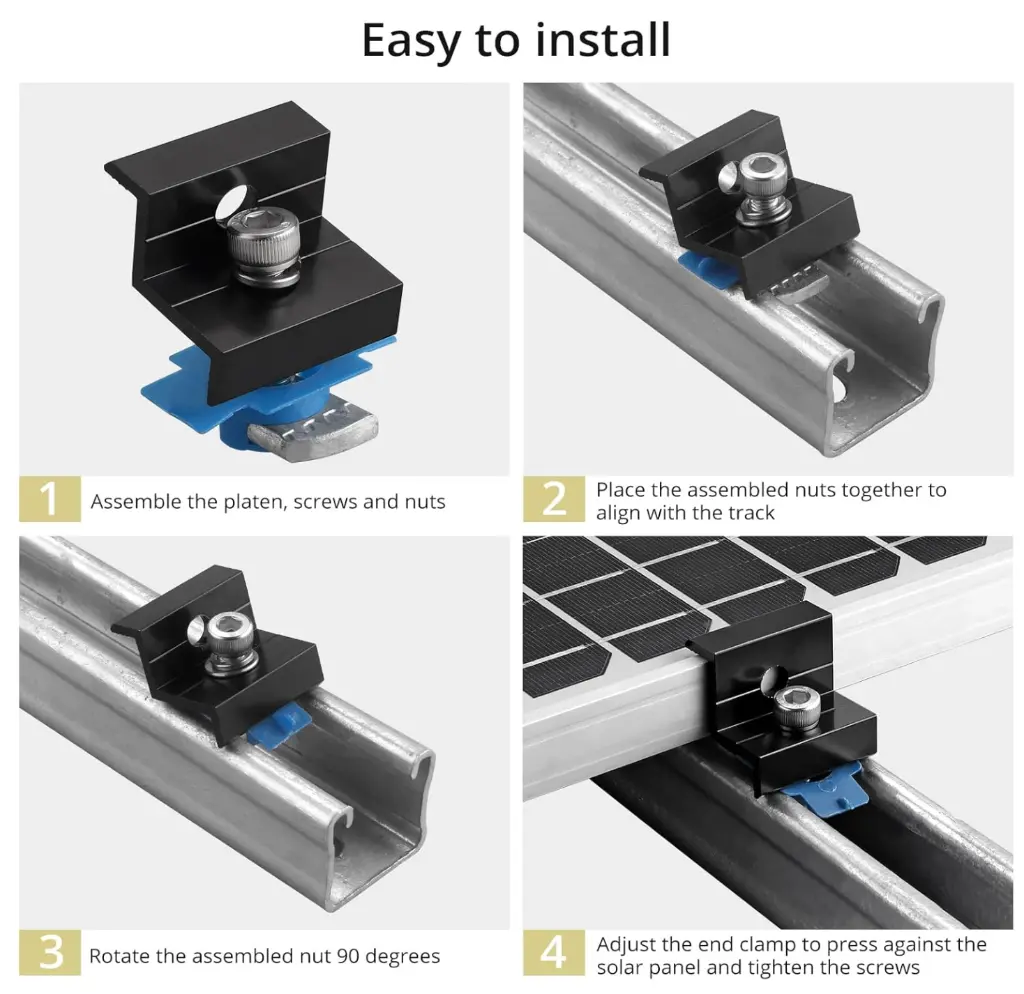 Easy to install

1 Assemble the platen, screws and nuts

2 Place the assembled nuts together to align with the track

3 Rotate the assembled nut 90 degrees

4 Adjust the end clamp to press against the solar panel and tighten the screws