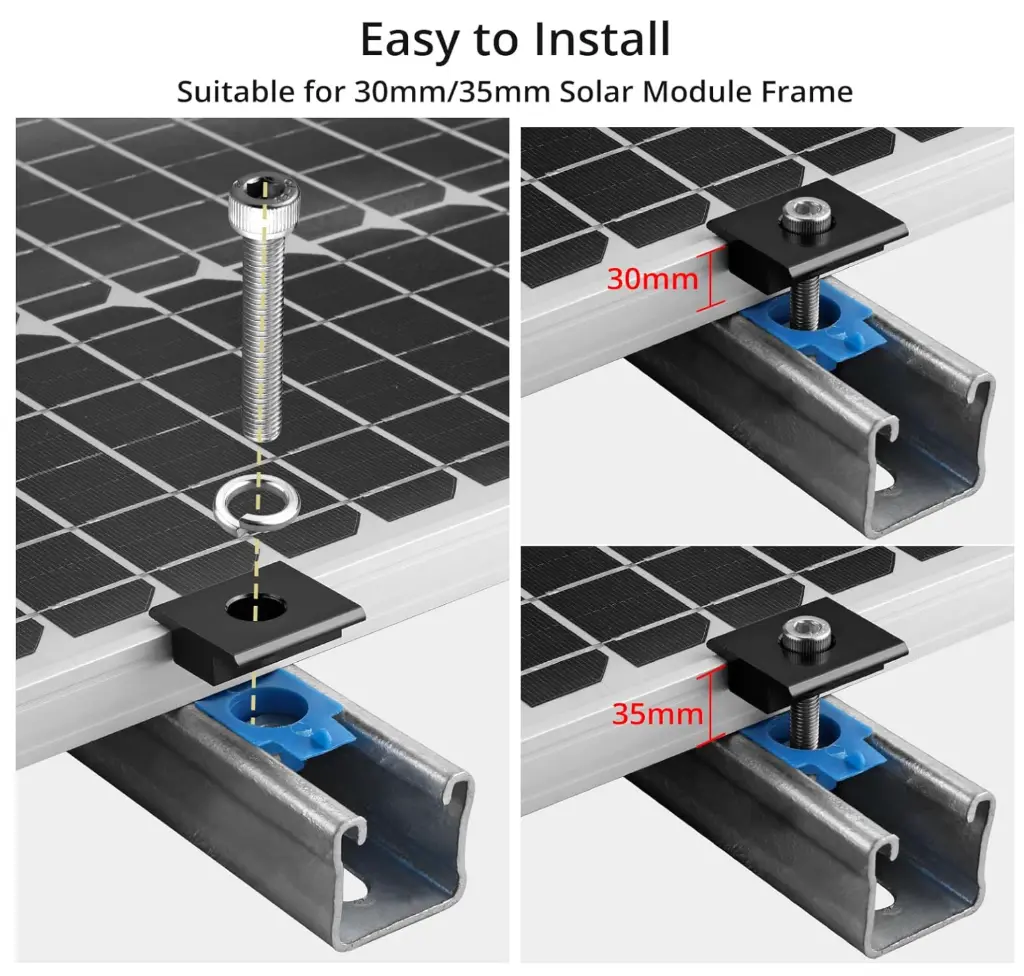 Easy to Install

Suitable for 30mm/35mm Solar Module Frame

30mm

35mm